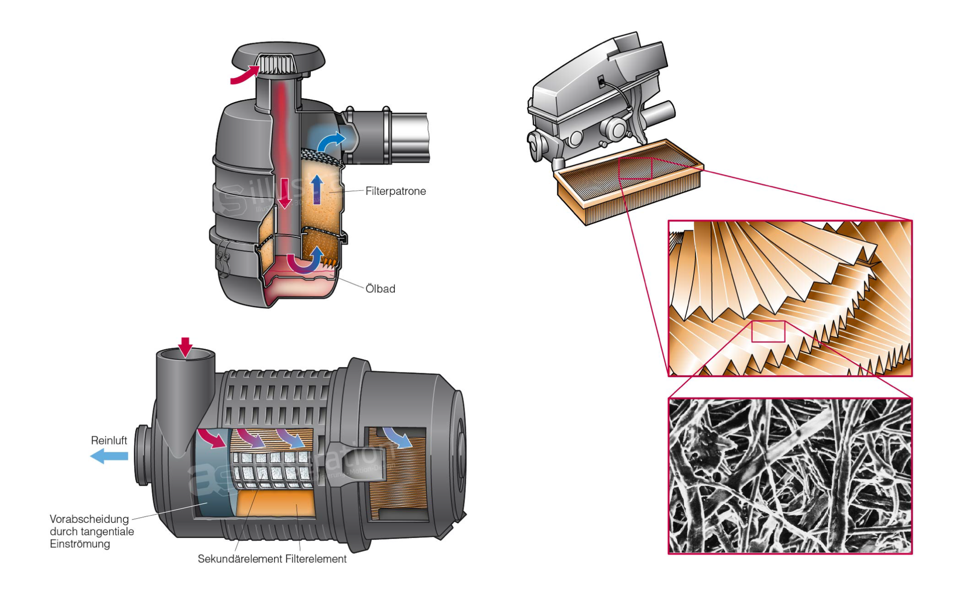 Filterpatrone

Ölbad

Reinluft

Vorabscheidung durch tangentiale Einströmung

Sekundärelement Filterelement